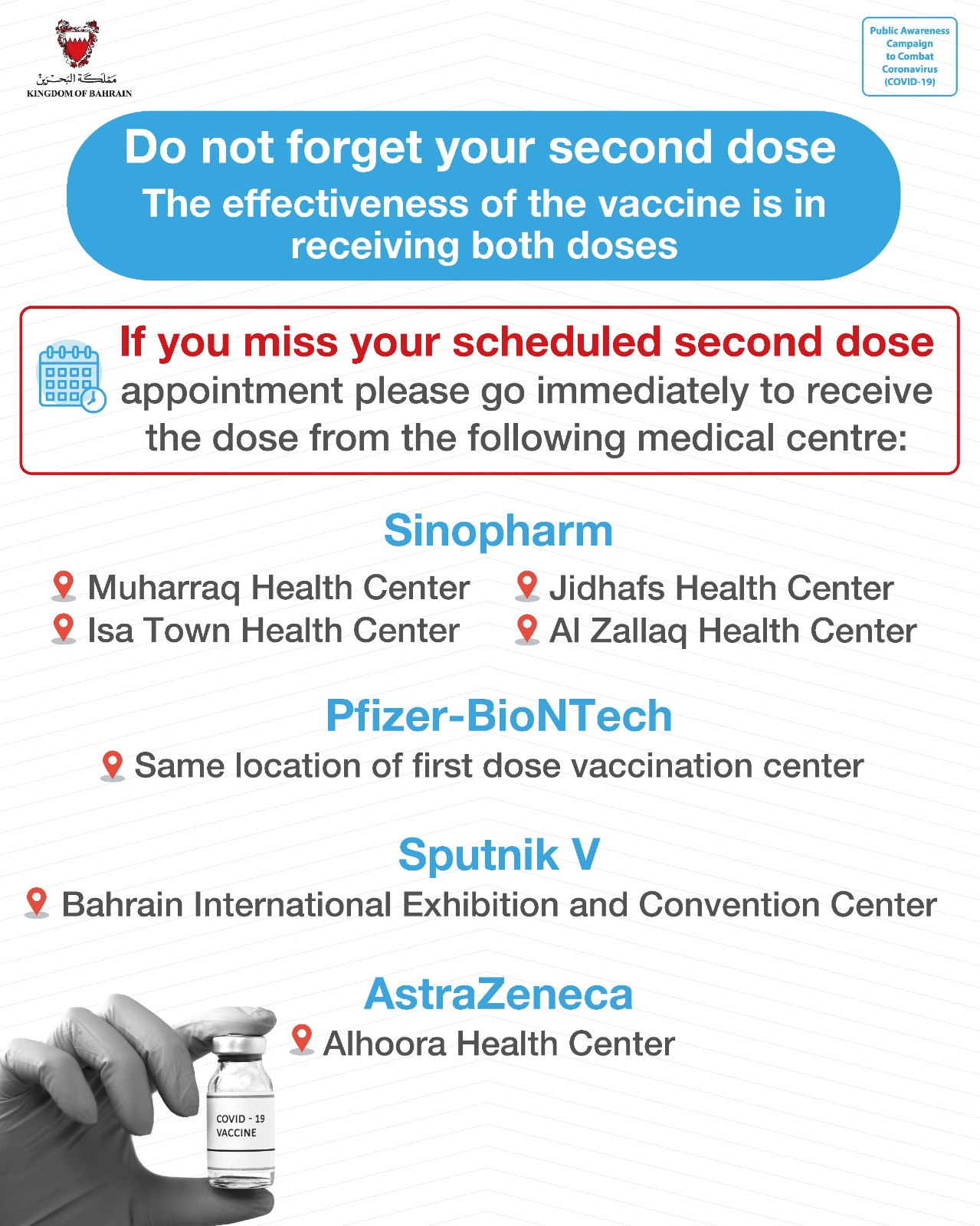 مملكة البحرين
KINGDOM OF BAHRAIN

Public Awareness Campaign to Combat Coronavirus (COVID-19)

Do not forget your second dose
The effectiveness of the vaccine is in receiving both doses

If you miss your scheduled second dose appointment please go immediately to receive the dose from the following medical centre:

Sinopharm
Muharraq Health Center
Isa Town Health Center
Jidhafs Health Center
Al Zallaq Health Center

Pfizer-BioNTech
Same location of first dose vaccination center

Sputnik V
Bahrain International Exhibition and Convention Center

AstraZeneca
Alhoora Health Center

COVID - 19
VACCINE